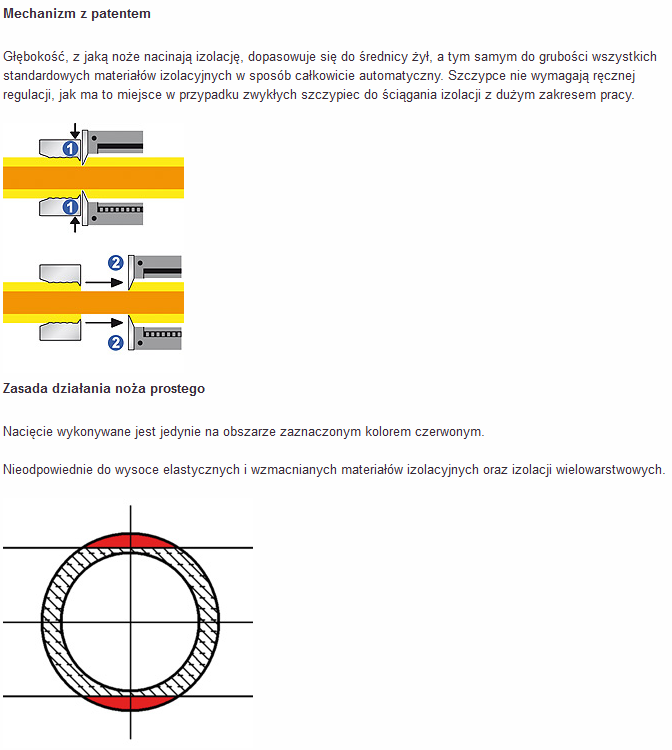 Mechanizm z patentem

Głębokość, z jaką noże nacinają izolację, dopasowuje się do średnicy żył, a tym samym do grubości wszystkich standardowych materiałów izolacyjnych w sposób całkowicie automatyczny. Szczypce nie wymagają ręcznej regulacji, jak ma to miejsce w przypadku zwykłych szczypiec do ściągania izolacji z dużym zakresem pracy.

1
1
2
2

Zasada działania noża prostego

Nacięcie wykonywane jest jedynie na obszarze zaznaczonym kolorem czerwonym.

Nieodpowiednie do wysoce elastycznych i wzmacnianych materiałów izolacyjnych oraz izolacji wielowarstwowych.